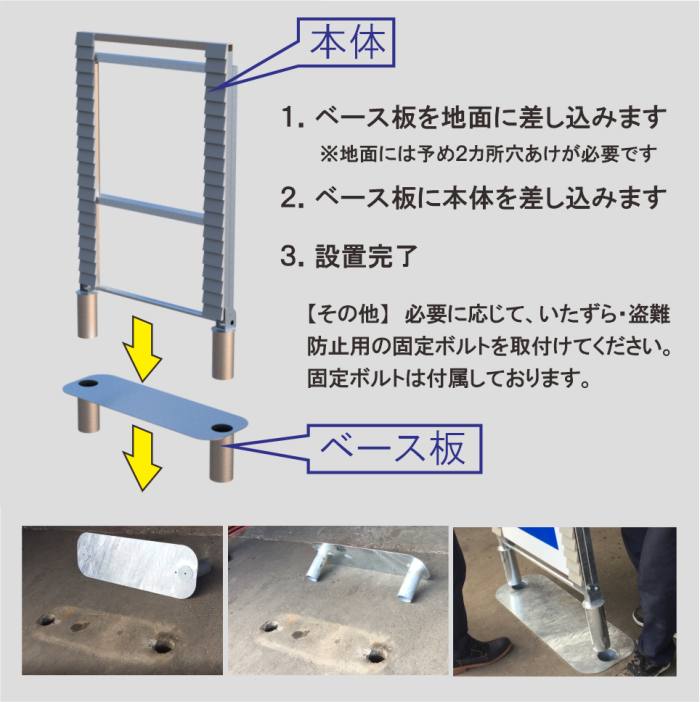 本体

1. ベース板を地面に差し込みます
※地面には予め2カ所穴あけが必要です

2. ベース板に本体を差し込みます

3. 設置完了

【その他】 必要に応じて、いたずら・盗難防止用の固定ボルトを取付けてください。固定ボルトは付属しております。

ベース板